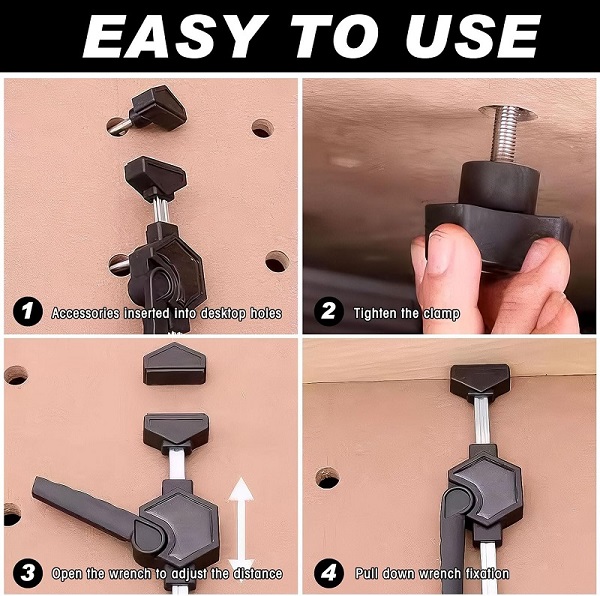 EASY TO USE

1 Accessories inserted into desktop holes

2 Tighten the clamp

3 Open the wrench to adjust the distance

4 Pull down wrench fixation