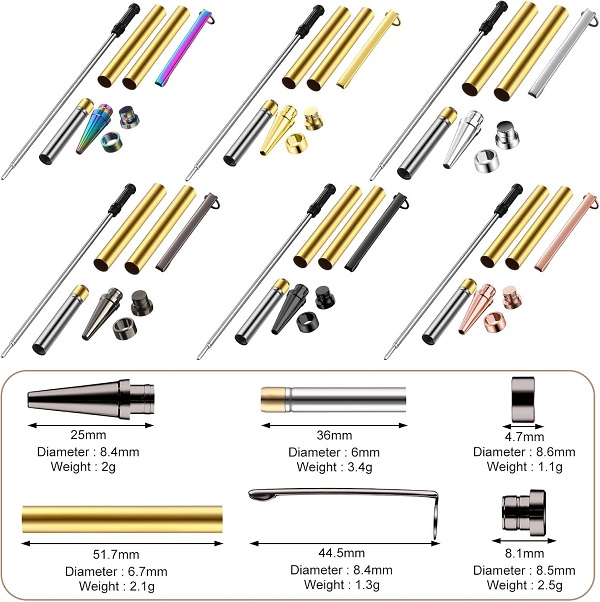 25mm
Diameter : 8.4mm
Weight : 2g

36mm
Diameter : 6mm
Weight : 3.4g

4.7mm
Diameter : 8.6mm
Weight : 1.1g

51.7mm
Diameter : 6.7mm
Weight : 2.1g

44.5mm
Diameter : 8.4mm
Weight : 1.3g

8.1mm
Diameter : 8.5mm
Weight : 2.5g